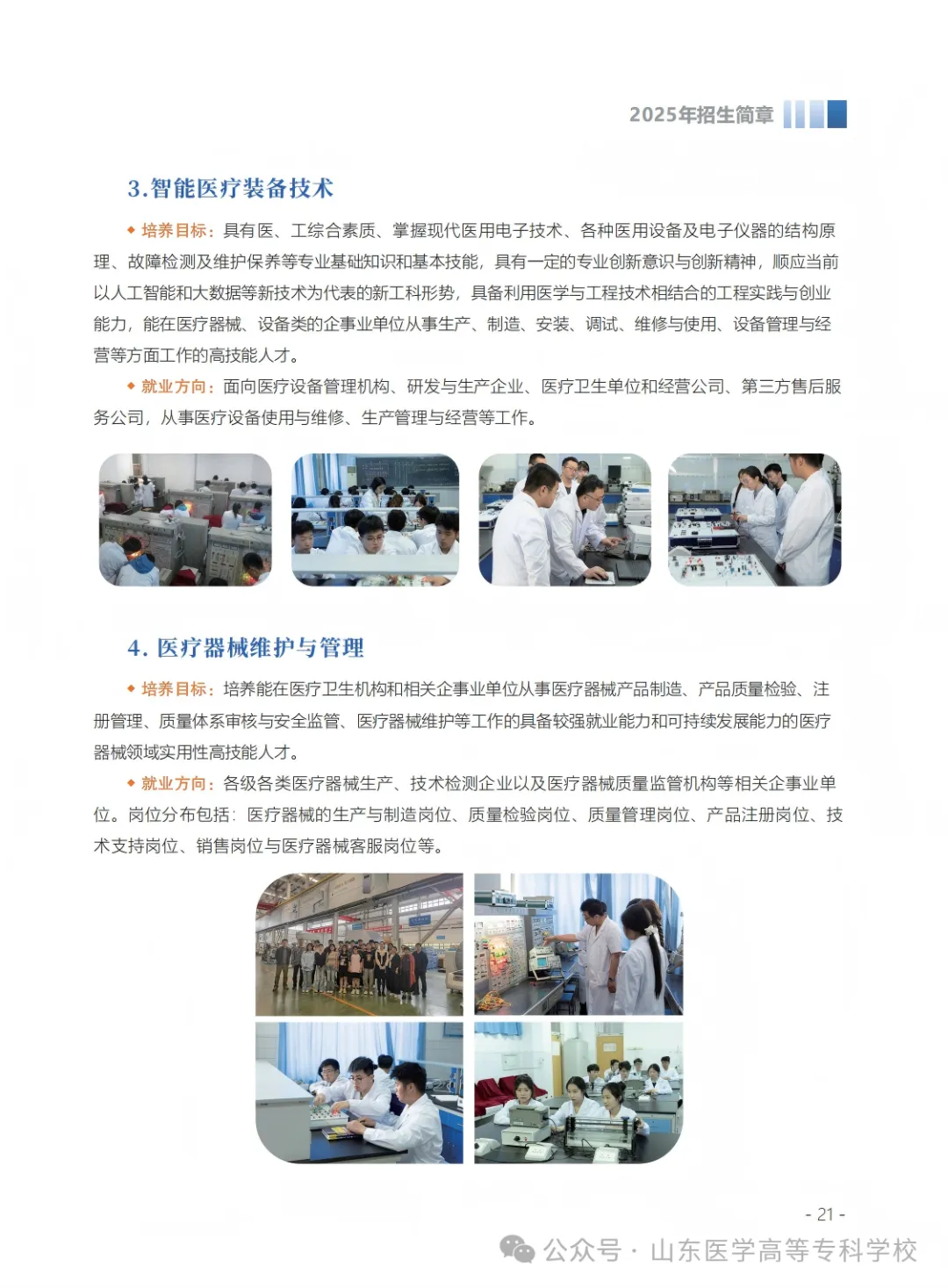 2025年招生简章

3.智能医疗装备技术

◆ 培养目标：具有医、工综合素质、掌握现代医用电子技术、各种医用设备及电子仪器的结构原理、故障检测及维护保养等专业基础知识和基本技能，具有一定的专业创新意识与创新精神，顺应当前以人工智能和大数据等新技术为代表的新工科形势，具备利用医学与工程技术相结合的工程实践与创业能力，能在医疗器械、设备类的企事业单位从事生产、制造、安装、调试、维修与使用、设备管理与经营等方面工作的高技能人才。

◆ 就业方向：面向医疗设备管理机构、研发与生产企业、医疗卫生单位和经营公司、第三方售后服务公司，从事医疗设备使用与维修、生产管理与经营等工作。

4. 医疗器械维护与管理

◆ 培养目标：培养能在医疗卫生机构和相关企事业单位从事医疗器械产品制造、产品质量检验、注册管理、质量体系审核与安全监管、医疗器械维护等工作的具备较强就业能力和可持续发展能力的医疗器械领域实用性高技能人才。

◆ 就业方向：各级各类医疗器械生产、技术检测企业以及医疗器械质量监管机构等相关企事业单位。岗位分布包括：医疗器械的生产与制造岗位、质量检验岗位、质量管理岗位、产品注册岗位、技术支持岗位、销售岗位与医疗器械客服岗位等。

- 21 -

公众号 · 山东医学高等专科学校